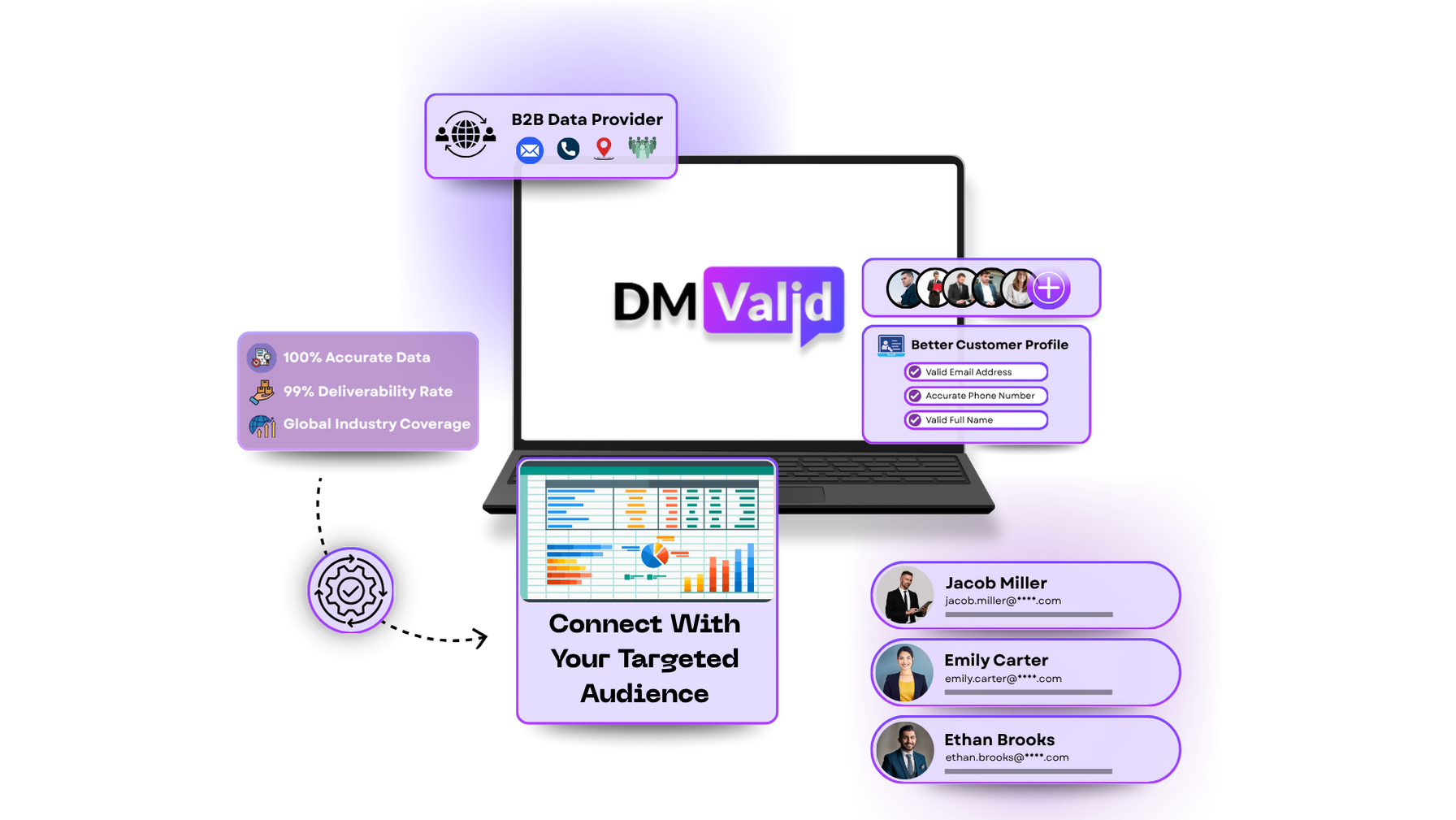 B2B Data Provider

DM Valid

100% Accurate Data
99% Deliverability Rate
Global Industry Coverage

Better Customer Profile
Valid Email Address
Accurate Phone Number
Valid Full Name

Connect With Your Targeted Audience

Jacob Miller
jacob.miller@****.com

Emily Carter
emily.carter@****.com

Ethan Brooks
ethan.brooks@****.com